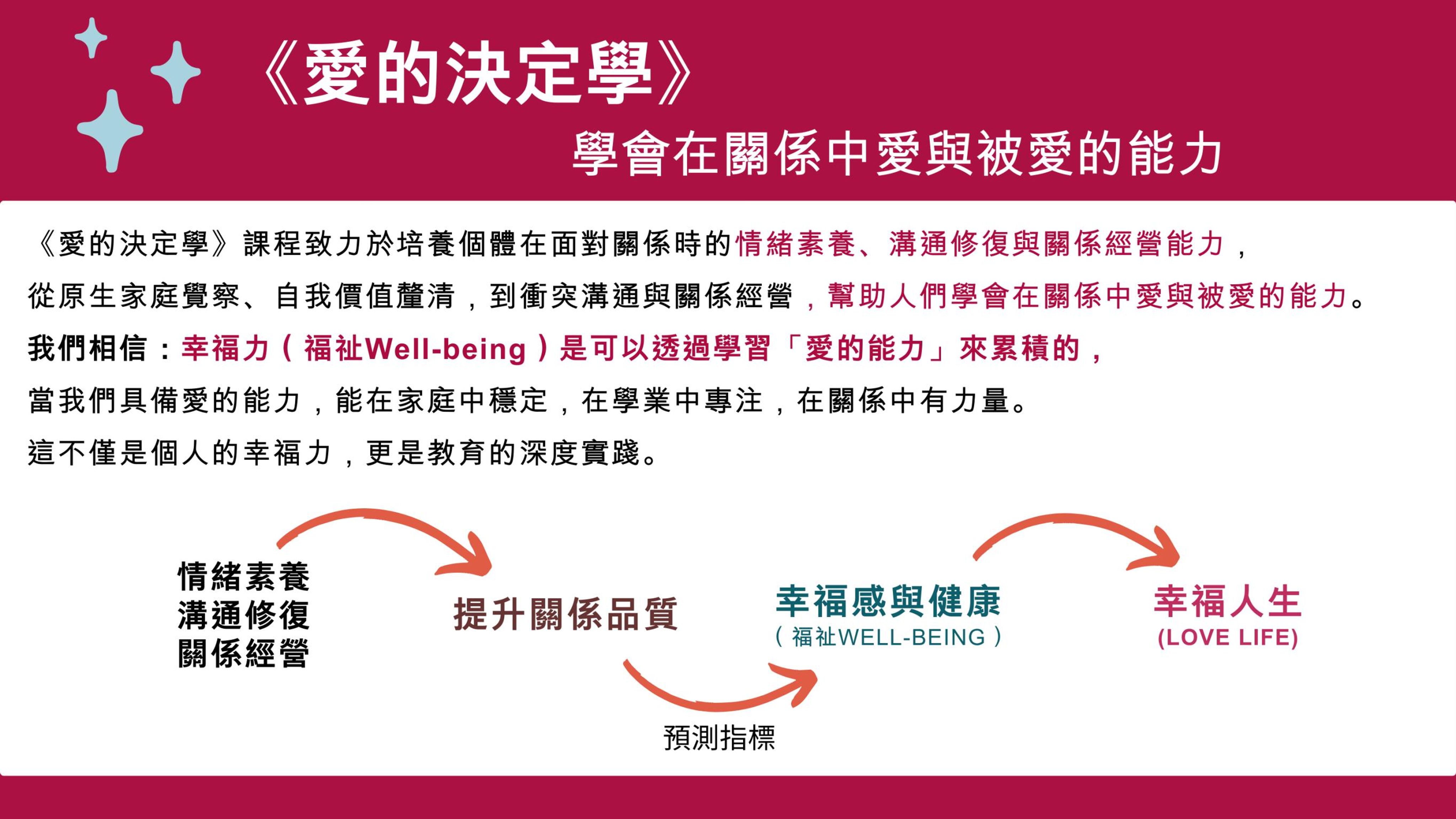 《愛的決定學》

學會在關係中愛與被愛的能力

《愛的決定學》課程致力於培養個體在面對關係時的情緒素養、溝通修復與關係經營能力，

從原生家庭覺察、自我價值釐清，到衝突溝通與關係經營，幫助人們學會在關係中愛與被愛的能力。

我們相信：幸福力（福祉Well-being）是可以透過學習「愛的能力」來累積的，

當我們具備愛的能力，能在家庭中穩定，在學業中專注，在關係中有力量。

這不僅是個人的幸福力，更是教育的深度實踐。

情緒素養
溝通修復
關係經營

提升關係品質

預測指標

幸福感與健康
（福祉WELL-BEING）

幸福人生
(LOVE LIFE)